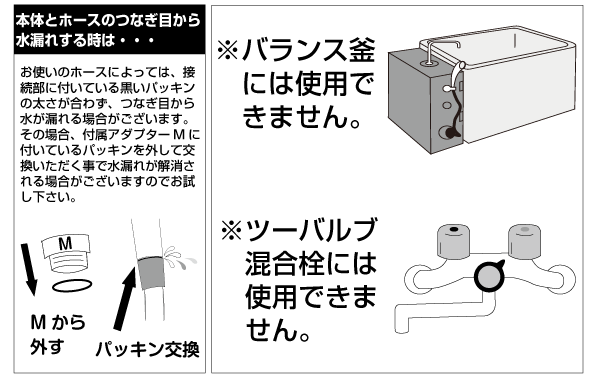 本体とホースのつなぎ目から水漏れする時は・・・

お使いのホースによっては、接続部に付いている黒いパッキンの太さが合わず、つなぎ目から水が漏れる場合がございます。その場合、付属アダプターＭに付いているパッキンを外して交換いただく事で水漏れが解消される場合がございますのでお試し下さい。

M

Ｍから外す

パッキン交換

※バランス釜には使用できません。

※ツーバルブ混合栓には使用できません。