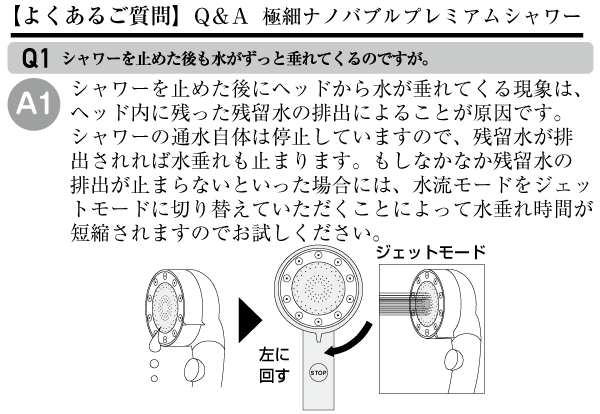 【よくあるご質問】Q&A　極細ナノバブルプレミアムシャワー

Q1 シャワーを止めた後も水がずっと垂れてくるのですが。

A1 シャワーを止めた後にヘッドから水が垂れてくる現象は、ヘッド内に残った残留水の排出によることが原因です。シャワーの通水自体は停止していますので、残留水が排出されれば水垂れも止まります。もしなかなか残留水の排出が止まらないといった場合には、水流モードをジェットモードに切り替えていただくことによって水垂れ時間が短縮されますのでお試しください。

ジェットモード

左に回す

STOP